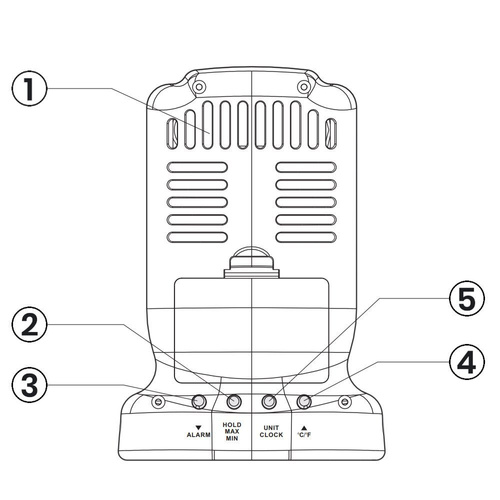 1

2

3

5

4

▼
ALARM

HOLD
MAX
MIN

UNIT
CLOCK

▲
°C/°F